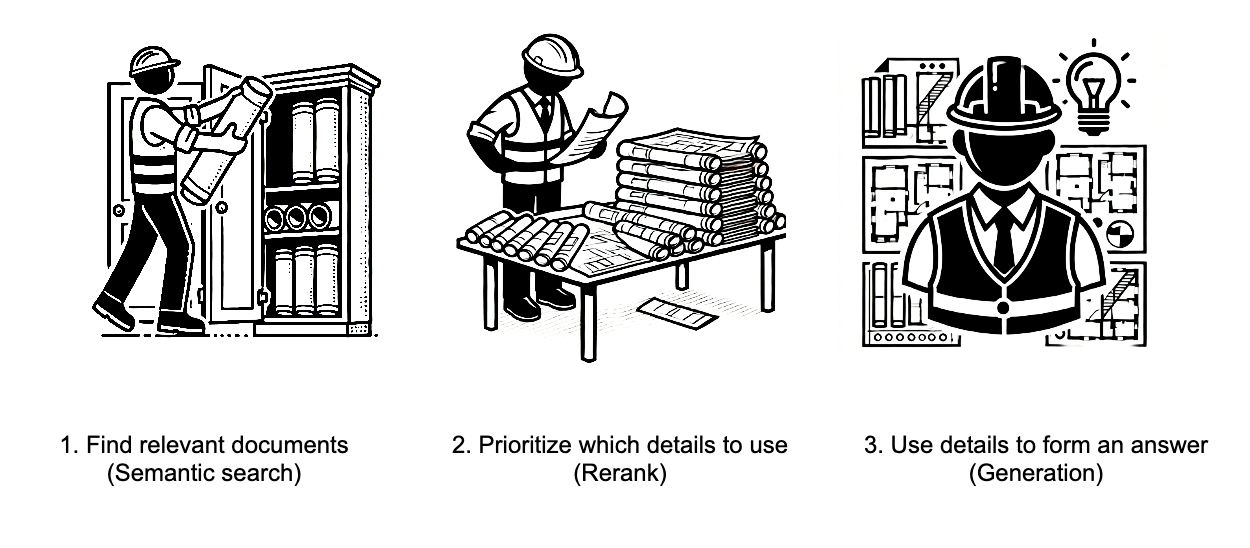 1. Find relevant documents
(Semantic search)

2. Prioritize which details to use
(Rerank)

3. Use details to form an answer
(Generation)